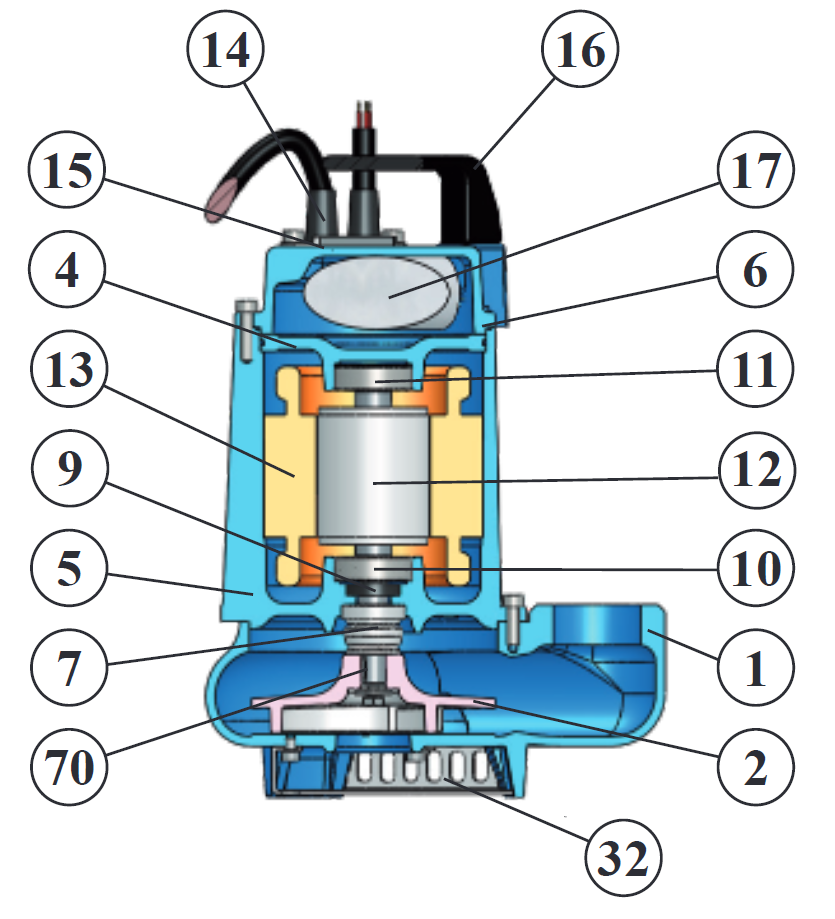 14
16
15
17
4
6
13
11
9
12
5
10
7
1
70
2
32